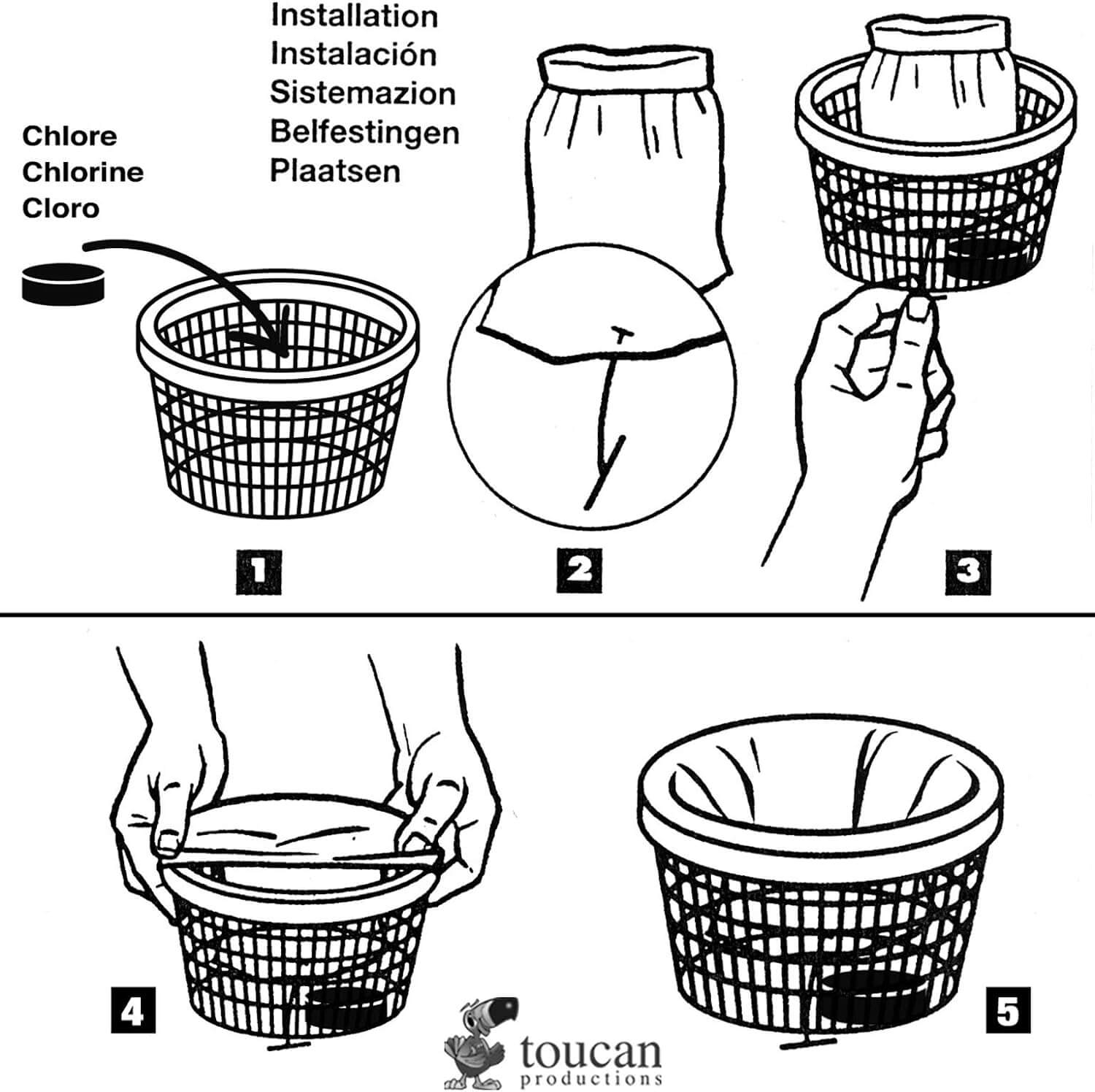 Installation
Instalación
Sistemazion
Belfestingen
Plaatsen

Chlore
Chlorine
Cloro

1

2

3

4

5

toucan
productions