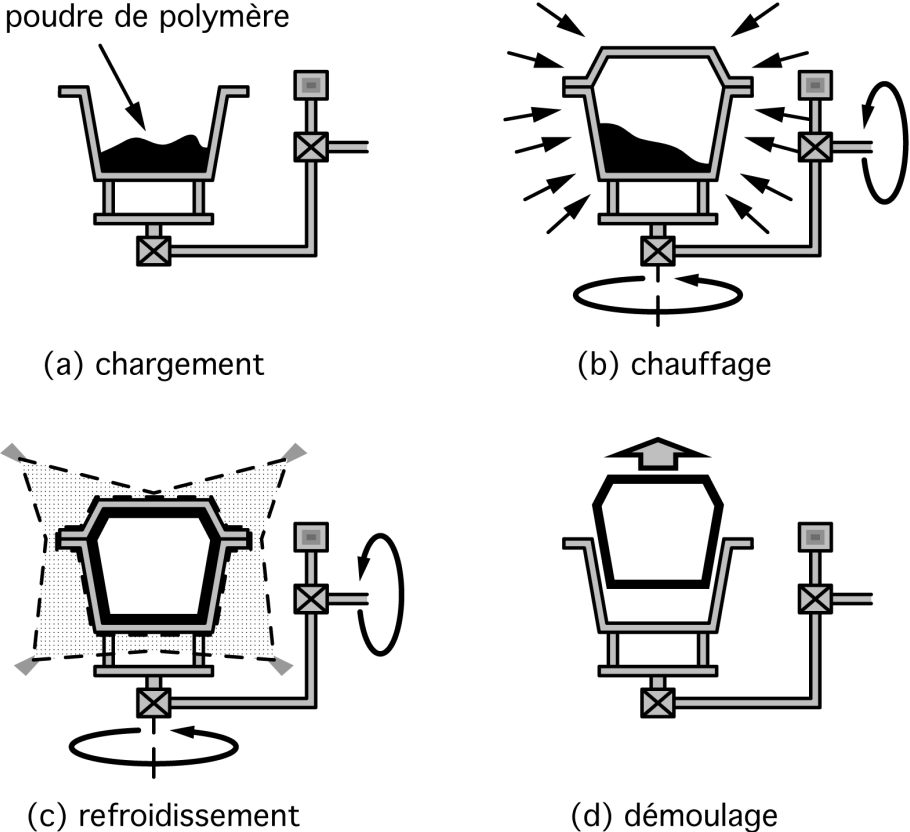 poudre de polymère

(a) chargement

(b) chauffage

(c) refroidissement

(d) démoulage